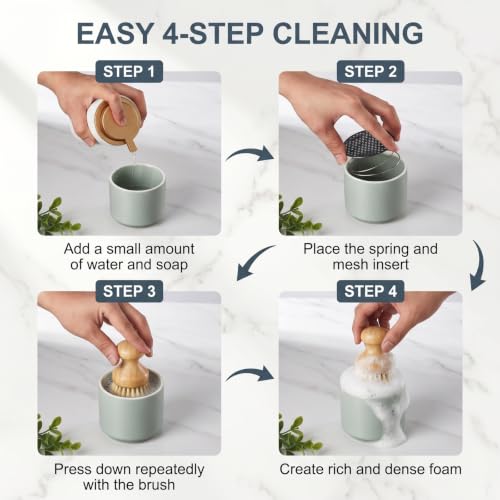 EASY 4-STEP CLEANING

STEP 1

Add a small amount of water and soap

STEP 2

Place the spring and mesh insert

STEP 3

Press down repeatedly with the brush

STEP 4

Create rich and dense foam