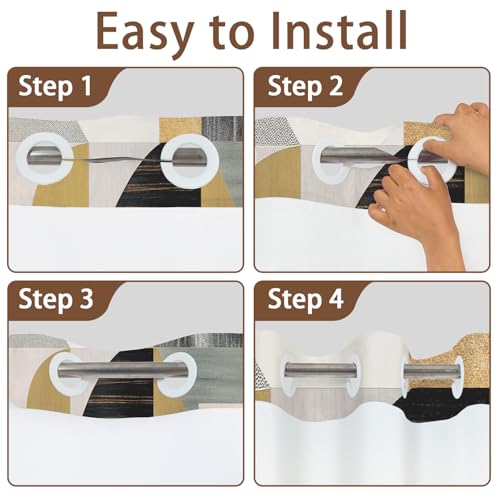 Easy to Install

Step 1

Step 2

Step 3

Step 4