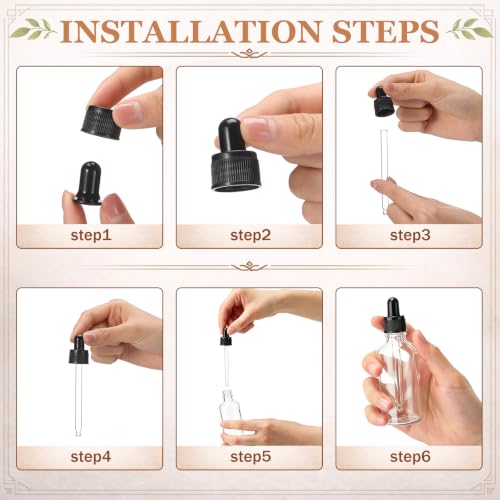 INSTALLATION STEPS

step1

step2

step3

step4

step5

step6