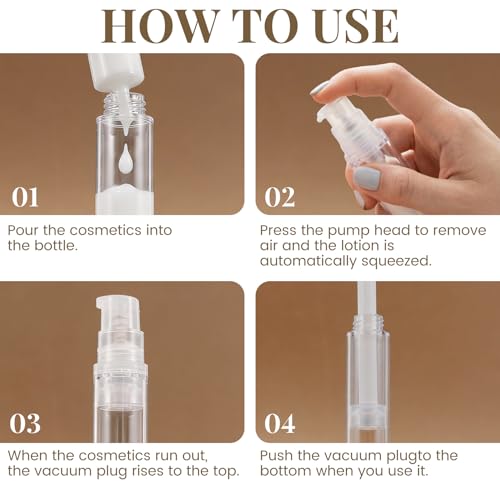 HOW TO USE

01

Pour the cosmetics into the bottle.

02

Press the pump head to remove air and the lotion is automatically squeezed.

03

When the cosmetics run out, the vacuum plug rises to the top.

04

Push the vacuum plugto the bottom when you use it.