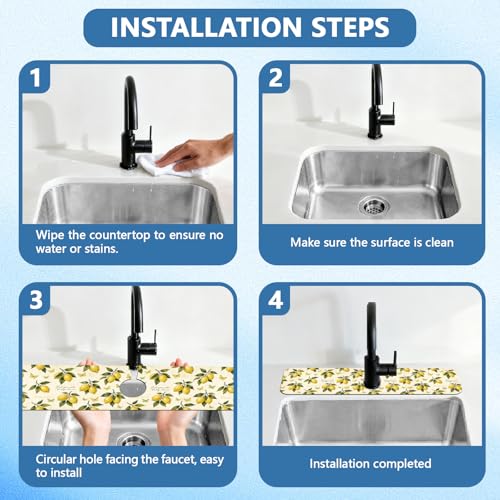 INSTALLATION STEPS

1

Wipe the countertop to ensure no water or stains.

2

Make sure the surface is clean

3

Circular hole facing the faucet, easy to install

4

Installation completed