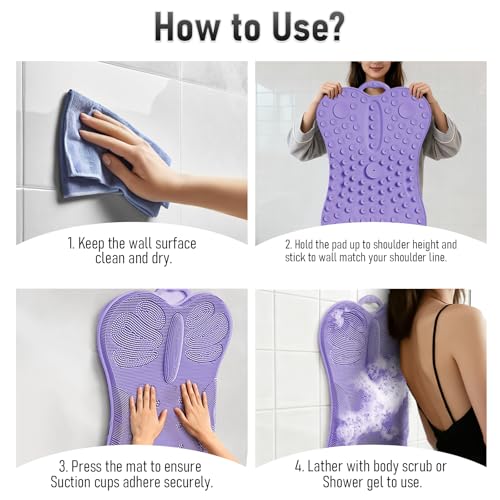 How to Use?

1. Keep the wall surface clean and dry.

2. Hold the pad up to shoulder height and stick to wall match your shoulder line.

3. Press the mat to ensure Suction cups adhere securely.

4. Lather with body scrub or Shower gel to use.