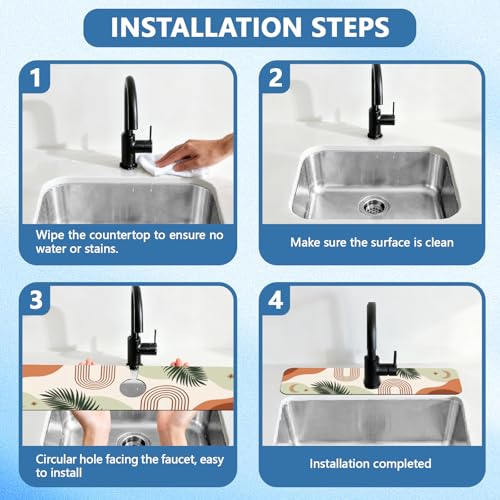 INSTALLATION STEPS

1

Wipe the countertop to ensure no water or stains.

2

Make sure the surface is clean

3

Circular hole facing the faucet, easy to install

4

Installation completed