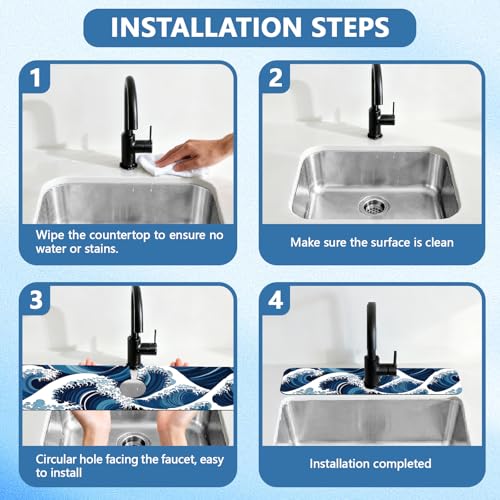 INSTALLATION STEPS

1

Wipe the countertop to ensure no water or stains.

2

Make sure the surface is clean

3

Circular hole facing the faucet, easy to install

4

Installation completed