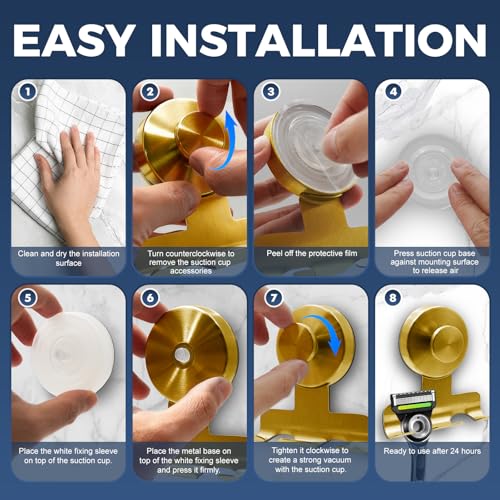 EASY INSTALLATION

1
Clean and dry the installation surface

2
Turn counterclockwise to remove the suction cup accessories

3
Peel off the protective film

4
Press suction cup base against mounting surface to release air

5
Place the white fixing sleeve on top of the suction cup.

6
Place the metal base on top of the white fixing sleeve and press it firmly.

7
Tighten it clockwise to create a strong vacuum with the suction cup.

8
Ready to use after 24 hours