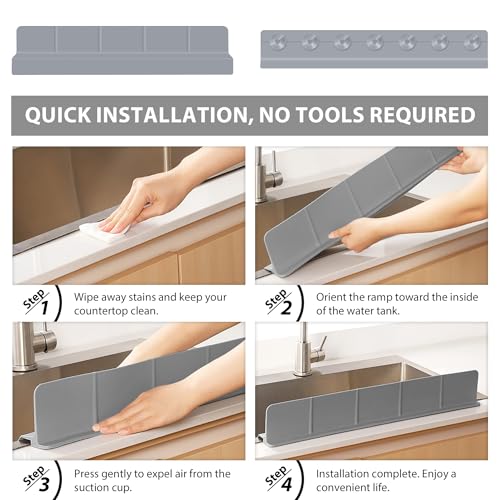 QUICK INSTALLATION, NO TOOLS REQUIRED

Step 1
Wipe away stains and keep your countertop clean.

Step 2
Orient the ramp toward the inside of the water tank.

Step 3
Press gently to expel air from the suction cup.

Step 4
Installation complete. Enjoy a convenient life.