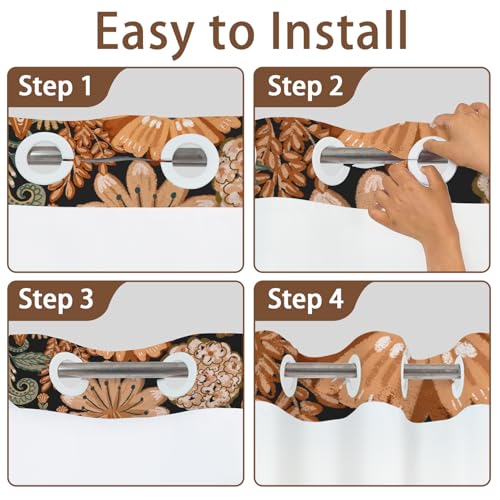 Easy to Install

Step 1

Step 2

Step 3

Step 4