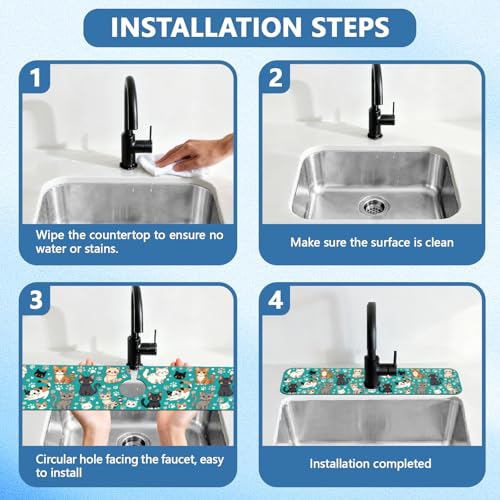 INSTALLATION STEPS

1
Wipe the countertop to ensure no water or stains.

2
Make sure the surface is clean

3
Circular hole facing the faucet, easy to install

4
Installation completed