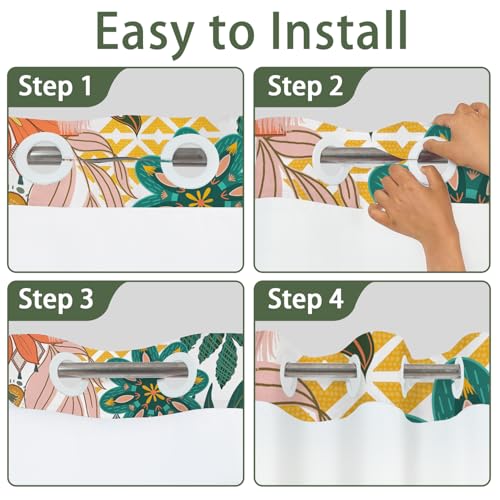 Easy to Install

Step 1

Step 2

Step 3

Step 4