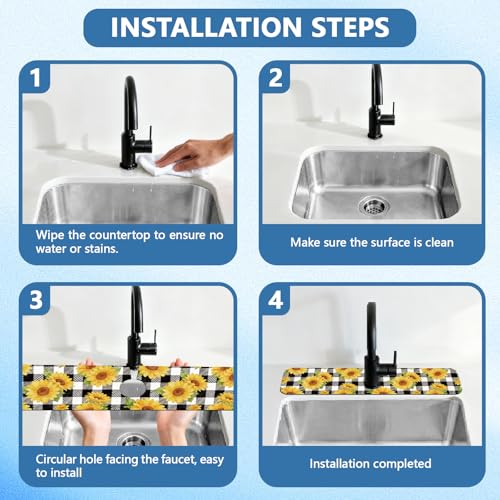 INSTALLATION STEPS

1

Wipe the countertop to ensure no water or stains.

2

Make sure the surface is clean

3

Circular hole facing the faucet, easy to install

4

Installation completed