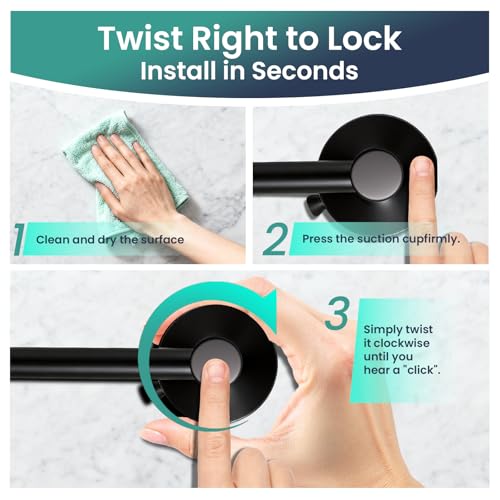 Twist Right to Lock
Install in Seconds

1 Clean and dry the surface

2 Press the suction cupfirmly.

3 Simply twist it clockwise until you hear a "click".