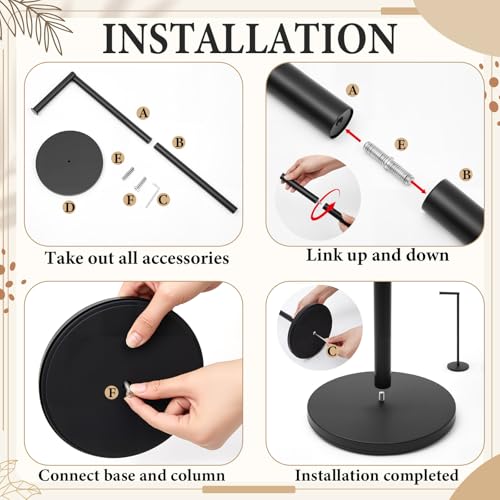 INSTALLATION

A
B
E
D
F
C

Take out all accessories

A
E
B

Link up and down

F

Connect base and column

C

Installation completed