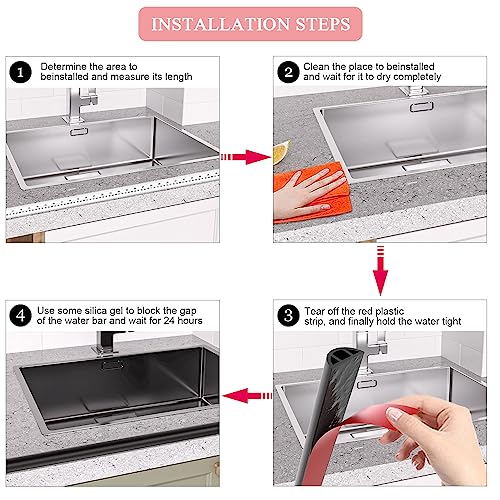 INSTALLATION STEPS

1 Determine the area to beinstalled and measure its length

2 Clean the place to beinstalled and wait for it to dry completely

3 Tear off the red plastic strip, and finally hold the water tight

4 Use some silica gel to block the gap of the water bar and wait for 24 hours