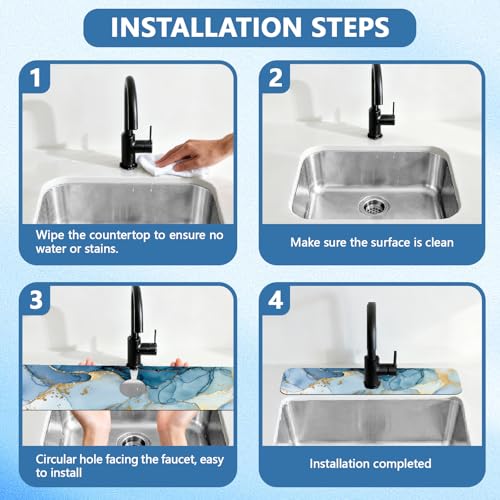 INSTALLATION STEPS

1

Wipe the countertop to ensure no water or stains.

2

Make sure the surface is clean

3

Circular hole facing the faucet, easy to install

4

Installation completed