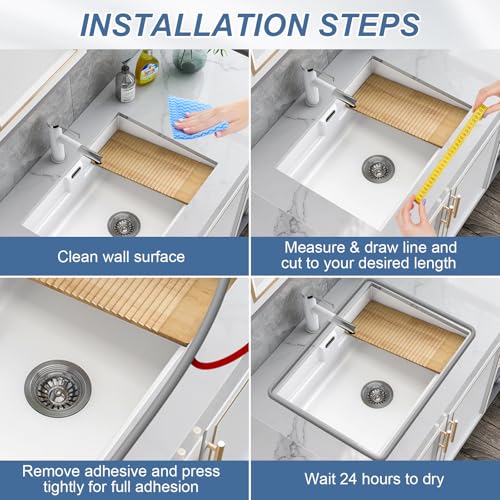 INSTALLATION STEPS

Clean wall surface

Measure & draw line and cut to your desired length

Remove adhesive and press tightly for full adhesion

Wait 24 hours to dry