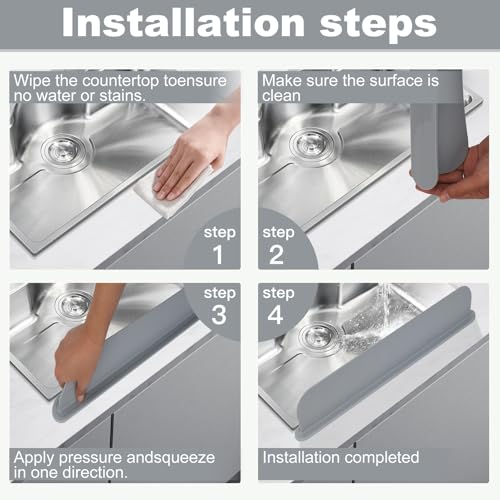 Installation steps

Wipe the countertop toensure no water or stains.

step 1

Make sure the surface is clean

step 2

step 3

Apply pressure andsqueeze in one direction.

step 4

Installation completed