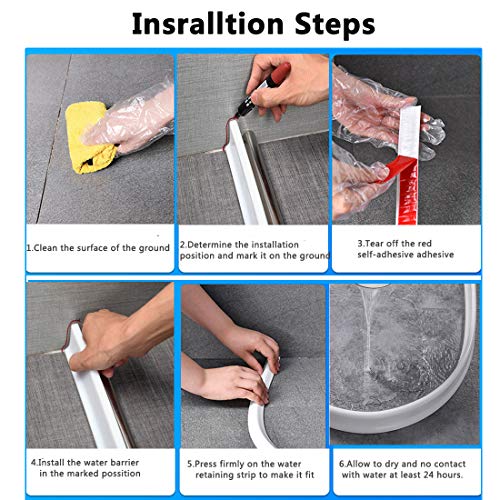 Insralltion Steps

1.Clean the surface of the ground

2.Determine the installation position and mark it on the ground

3.Tear off the red self-adhesive adhesive

4.Install the water barrier in the marked possition

5.Press firmly on the water retaining strip to make it fit

6.Allow to dry and no contact with water at least 24 hours.