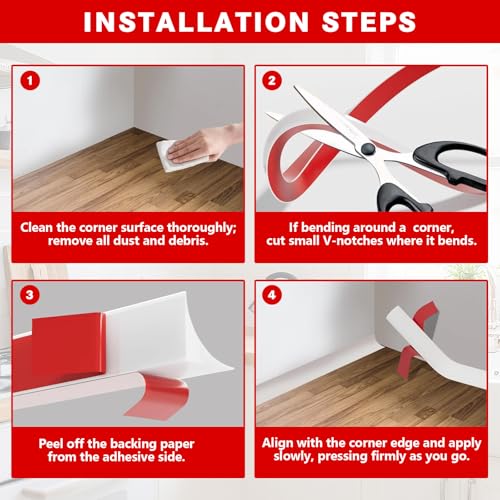 INSTALLATION STEPS

1

Clean the corner surface thoroughly; remove all dust and debris.

2

If bending around a corner, cut small V-notches where it bends.

3

Peel off the backing paper from the adhesive side.

4

Align with the corner edge and apply slowly, pressing firmly as you go.