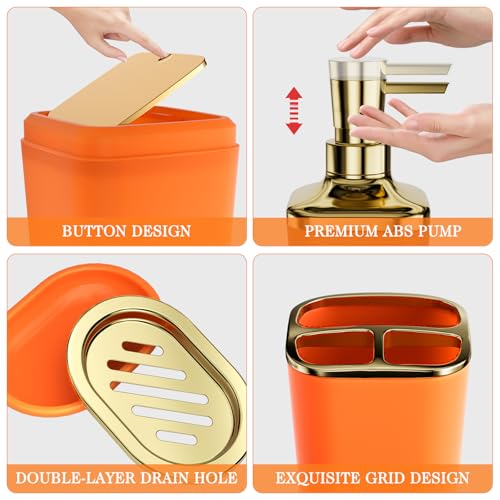 BUTTON DESIGN

PREMIUM ABS PUMP

DOUBLE-LAYER DRAIN HOLE

EXQUISITE GRID DESIGN