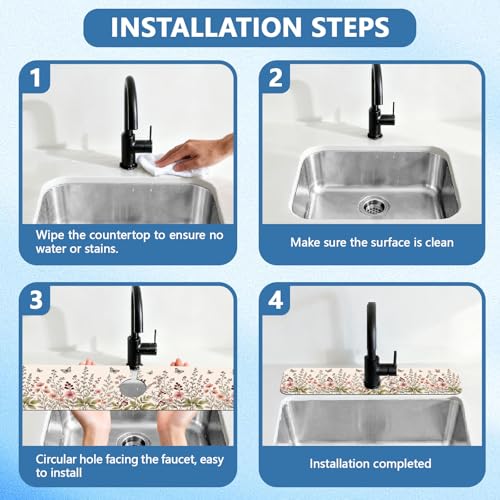 INSTALLATION STEPS

1

Wipe the countertop to ensure no water or stains.

2

Make sure the surface is clean

3

Circular hole facing the faucet, easy to install

4

Installation completed