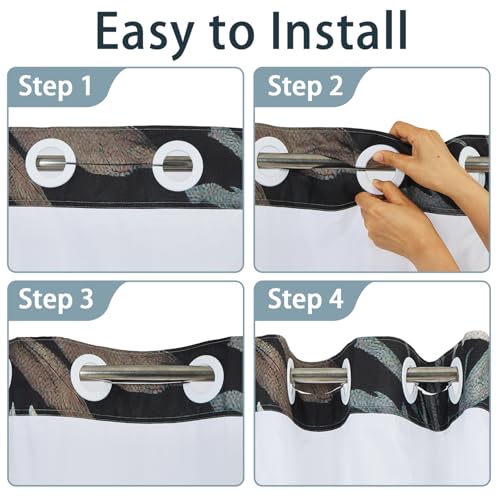 Easy to Install

Step 1

Step 2

Step 3

Step 4