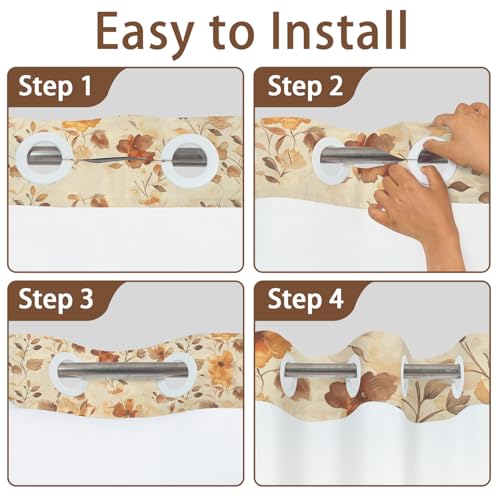 Easy to Install

Step 1

Step 2

Step 3

Step 4