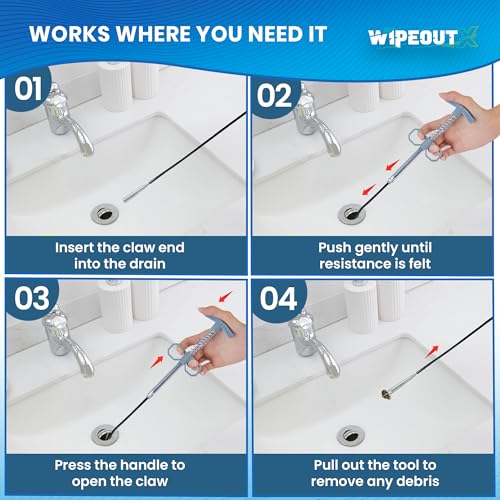 WORKS WHERE YOU NEED IT

WIPEOUT X

01

Insert the claw end into the drain

02

Push gently until resistance is felt

03

Press the handle to open the claw

04

Pull out the tool to remove any debris