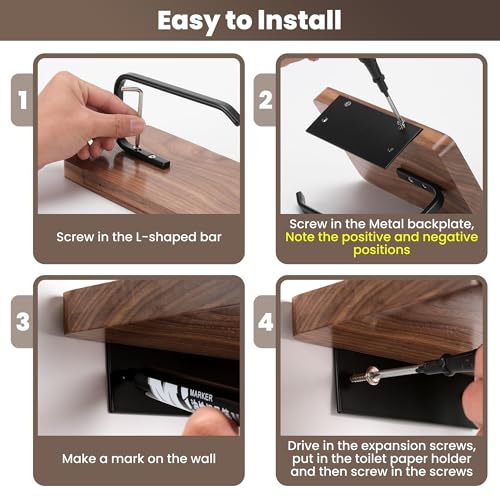 Easy to Install

1

Screw in the L-shaped bar

2

Screw in the Metal backplate, Note the positive and negative positions

3

MARKER

Make a mark on the wall

4

Drive in the expansion screws, put in the toilet paper holder and then screw in the screws