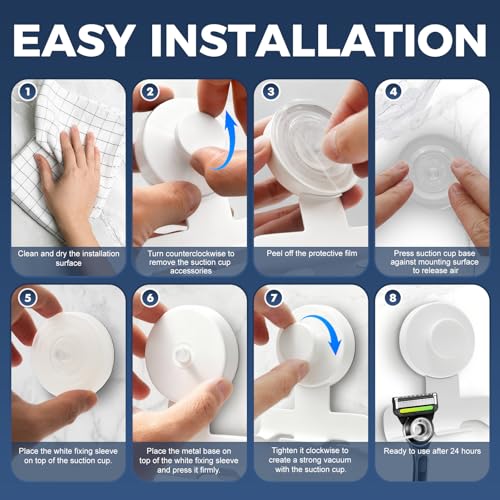 EASY INSTALLATION

1
Clean and dry the installation surface

2
Turn counterclockwise to remove the suction cup accessories

3
Peel off the protective film

4
Press suction cup base against mounting surface to release air

5
Place the white fixing sleeve on top of the suction cup.

6
Place the metal base on top of the white fixing sleeve and press it firmly.

7
Tighten it clockwise to create a strong vacuum with the suction cup.

8
Ready to use after 24 hours