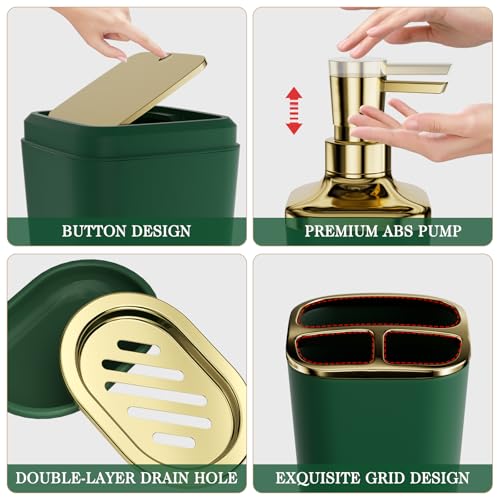 BUTTON DESIGN

PREMIUM ABS PUMP

DOUBLE-LAYER DRAIN HOLE

EXQUISITE GRID DESIGN