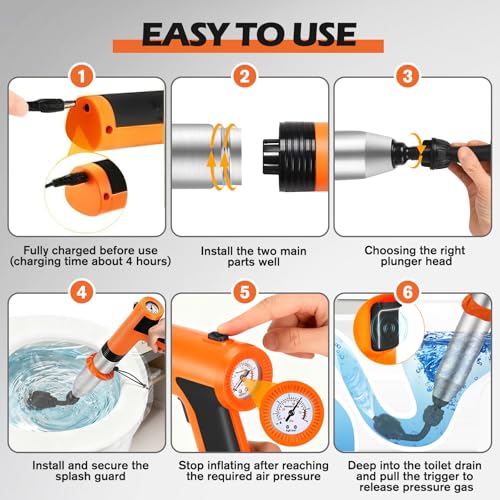 EASY TO USE

1

Fully charged before use (charging time about 4 hours)

2

Install the two main parts well

3

Choosing the right plunger head

4

Install and secure the splash guard

5

Stop inflating after reaching the required air pressure

6

Deep into the toilet drain and pull the trigger to release pressure gas