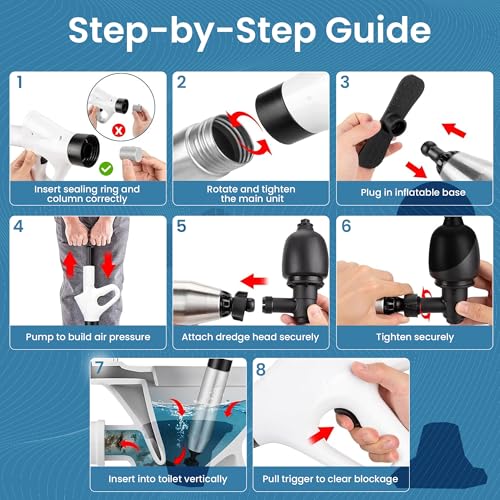 Step-by-Step Guide

1
Insert sealing ring and column correctly

2
Rotate and tighten the main unit

3
Plug in inflatable base

4
Pump to build air pressure

5
Attach dredge head securely

6
Tighten securely

7
Insert into toilet vertically

8
Pull trigger to clear blockage