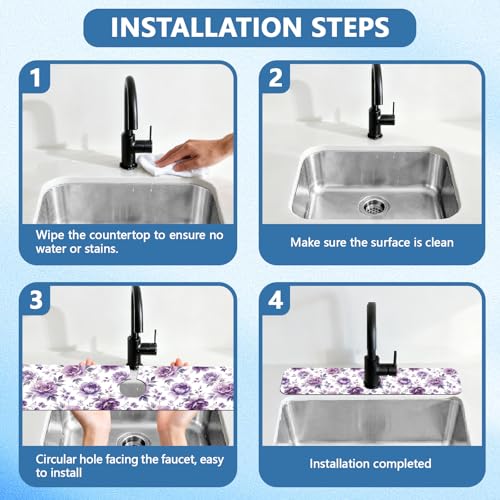 INSTALLATION STEPS

1

Wipe the countertop to ensure no water or stains.

2

Make sure the surface is clean

3

Circular hole facing the faucet, easy to install

4

Installation completed