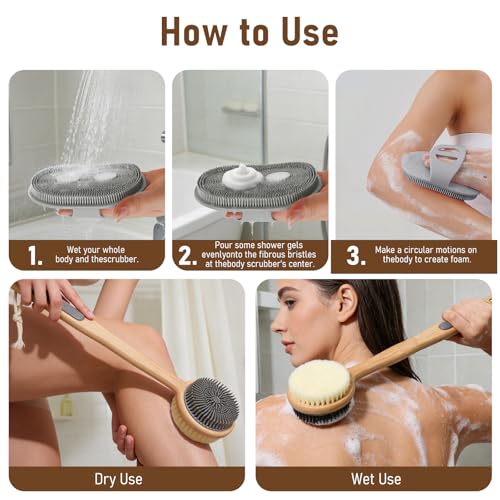 How to Use

1. Wet your whole body and thescrubber.

2. Pour some shower gels evenlyonto the fibrous bristles at thebody scrubber's center.

3. Make a circular motions on thebody to create foam.

Dry Use

Wet Use