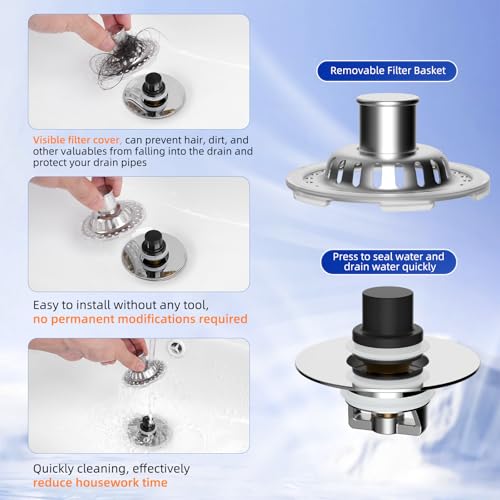 Visible filter cover, can prevent hair, dirt, and other valuables from falling into the drain and protect your drain pipes

Easy to install without any tool, no permanent modifications required

Quickly cleaning, effectively reduce housework time

Removable Filter Basket

Press to seal water and drain water quickly